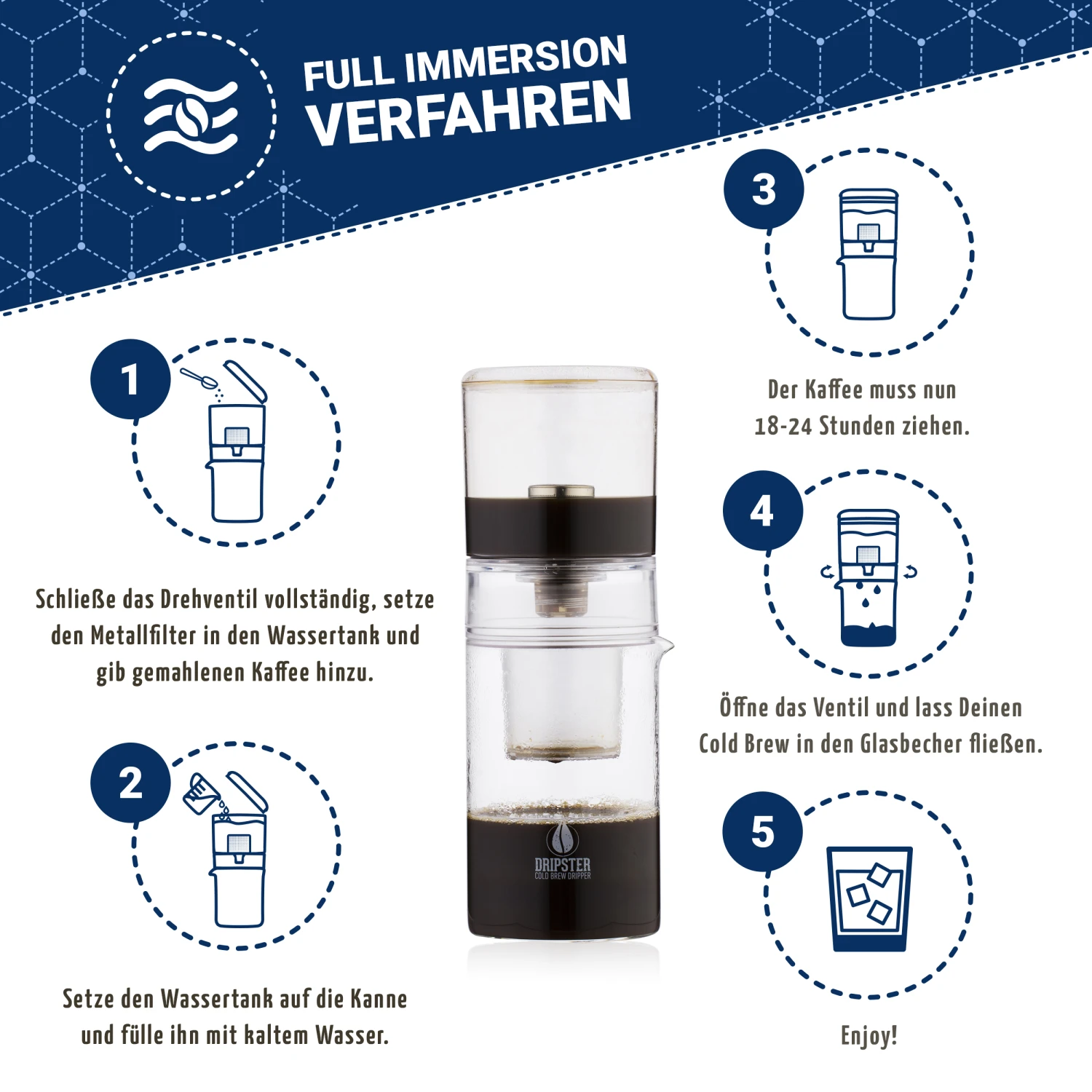 FULL IMMERSION
VERFAHREN

1

Schließe das Drehventil vollständig, setze den Metallfilter in den Wassertank und gib gemahlenen Kaffee hinzu.

2

Setze den Wassertank auf die Kanne und fülle ihn mit kaltem Wasser.

DRIPSTER
COLD BREW DRIPPER

3

Der Kaffee muss nun 18-24 Stunden ziehen.

4

Öffne das Ventil und lass Deinen Cold Brew in den Glasbecher fließen.

5

Enjoy!